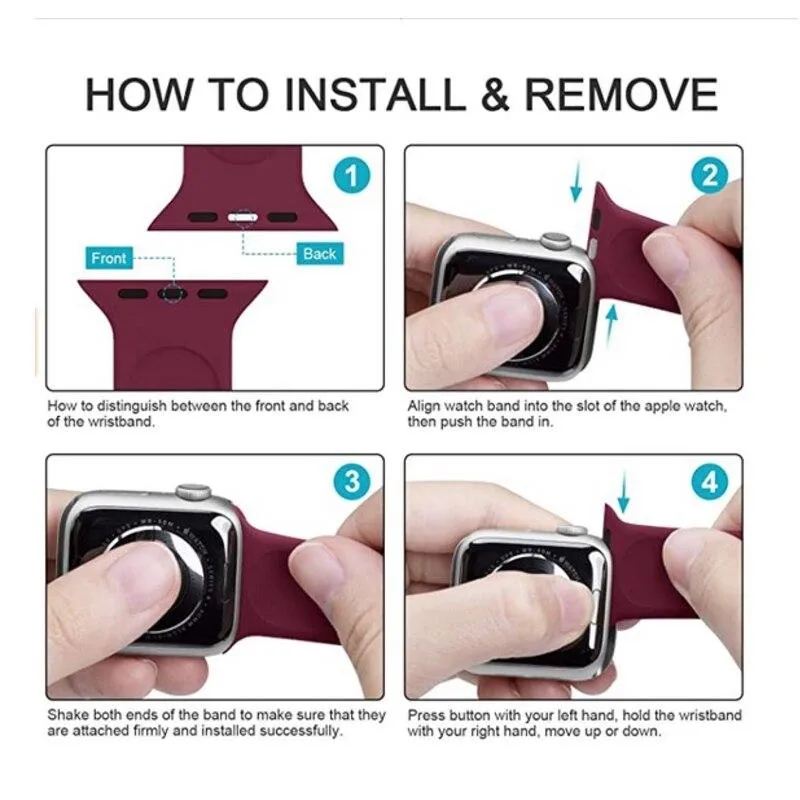 HOW TO INSTALL & REMOVE

1

Front

Back

How to distinguish between the front and back of the wristband.

2

Align watch band into the slot of the apple watch, then push the band in.

3

Shake both ends of the band to make sure that they are attached firmly and installed successfully.

4

Press button with your left hand, hold the wristband with your right hand, move up or down.